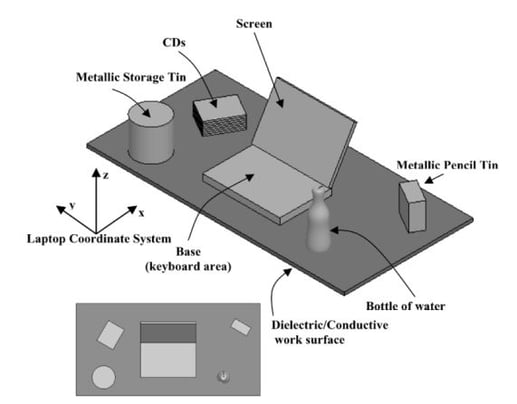 Screen

CDs

Metallic Storage Tin

Metallic Pencil Tin

z

y

x

Laptop Coordinate System

Base
(keyboard area)

Bottle of water

Dielectric/Conductive
work surface